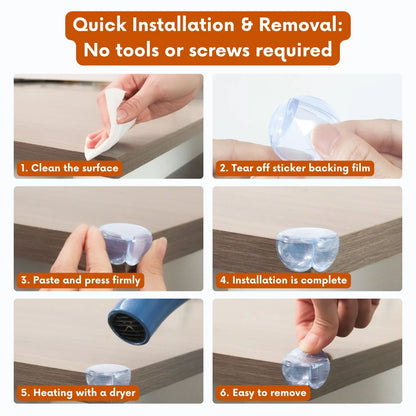 Quick Installation & Removal:
No tools or screws required

1. Clean the surface

2. Tear off sticker backing film

3. Paste and press firmly

4. Installation is complete

5. Heating with a dryer

6. Easy to remove