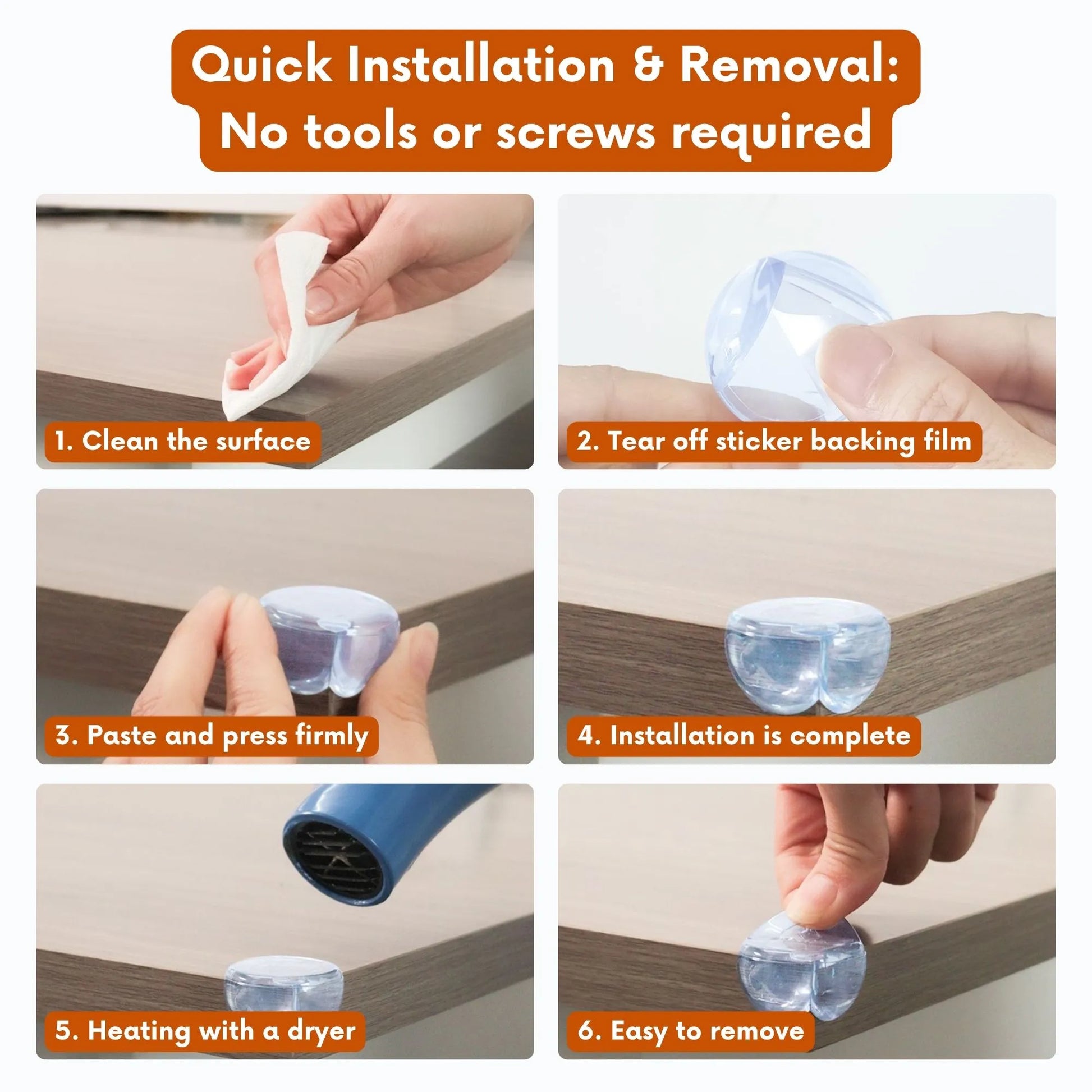 Quick Installation & Removal:
No tools or screws required

1. Clean the surface

2. Tear off sticker backing film

3. Paste and press firmly

4. Installation is complete

5. Heating with a dryer

6. Easy to remove