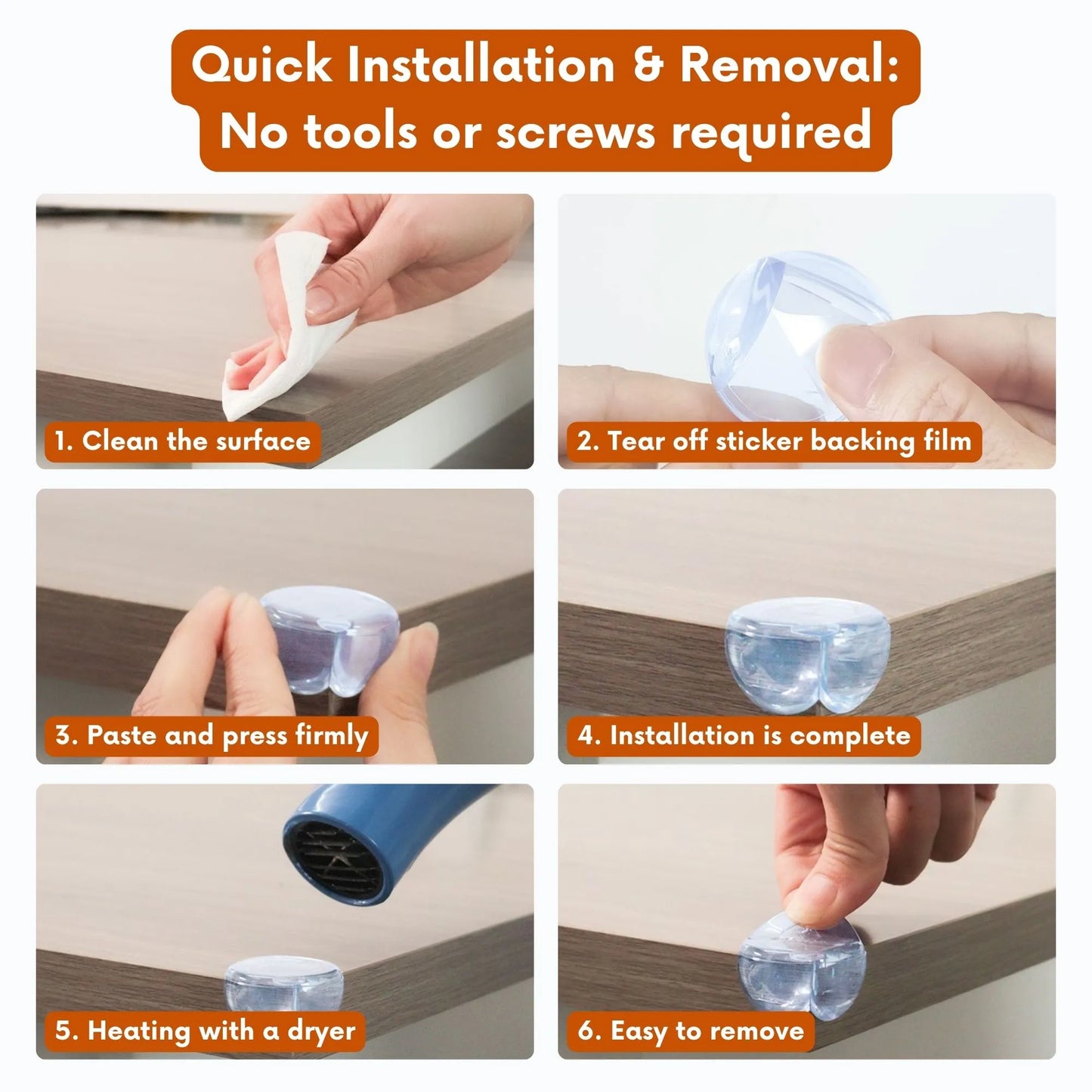 Quick Installation & Removal:
No tools or screws required

1. Clean the surface

2. Tear off sticker backing film

3. Paste and press firmly

4. Installation is complete

5. Heating with a dryer

6. Easy to remove