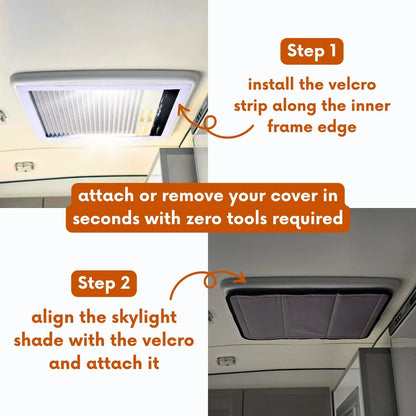 Step 1

install the velcro strip along the inner frame edge

attach or remove your cover in seconds with zero tools required

Step 2

align the skylight shade with the velcro and attach it