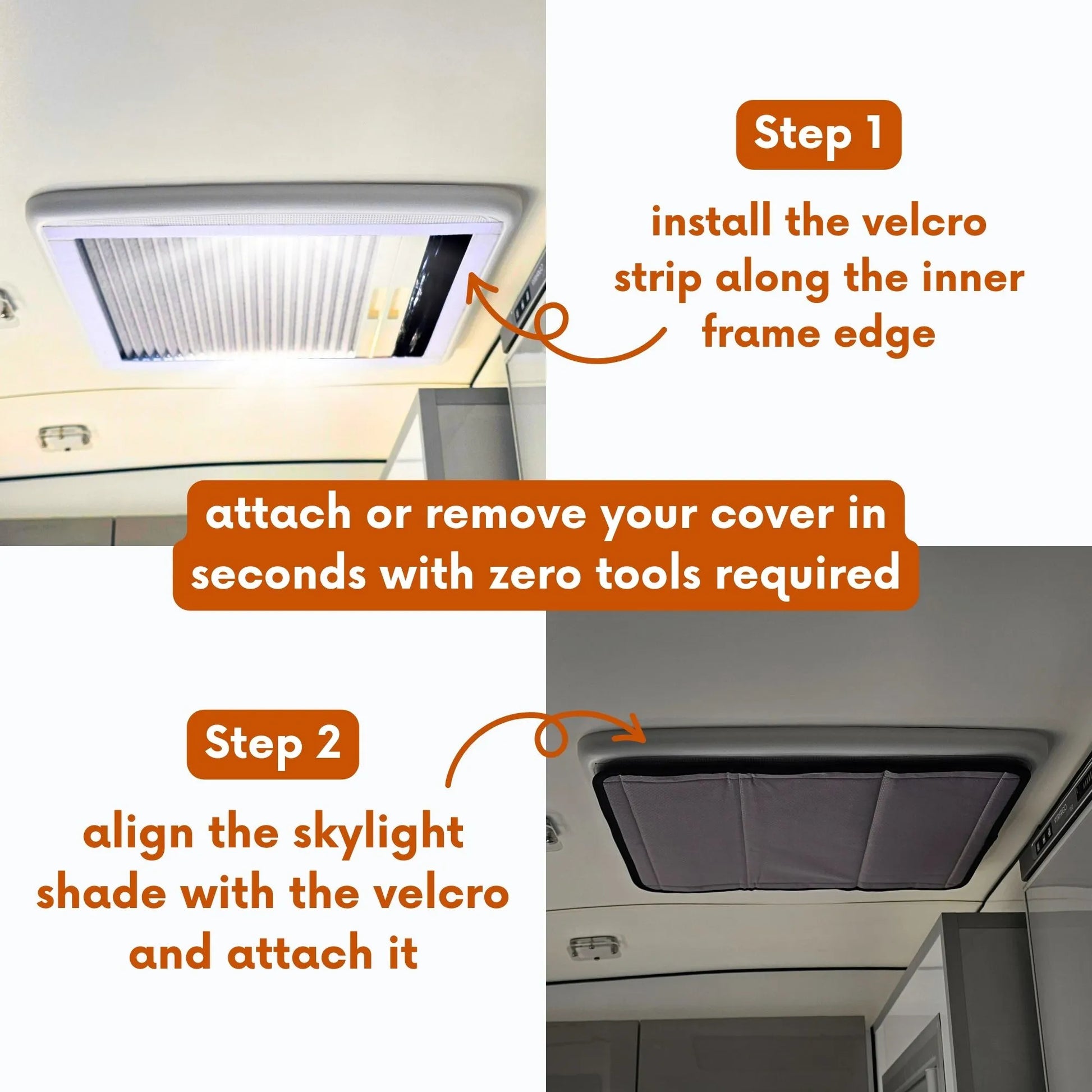 Step 1

install the velcro strip along the inner frame edge

attach or remove your cover in seconds with zero tools required

Step 2

align the skylight shade with the velcro and attach it