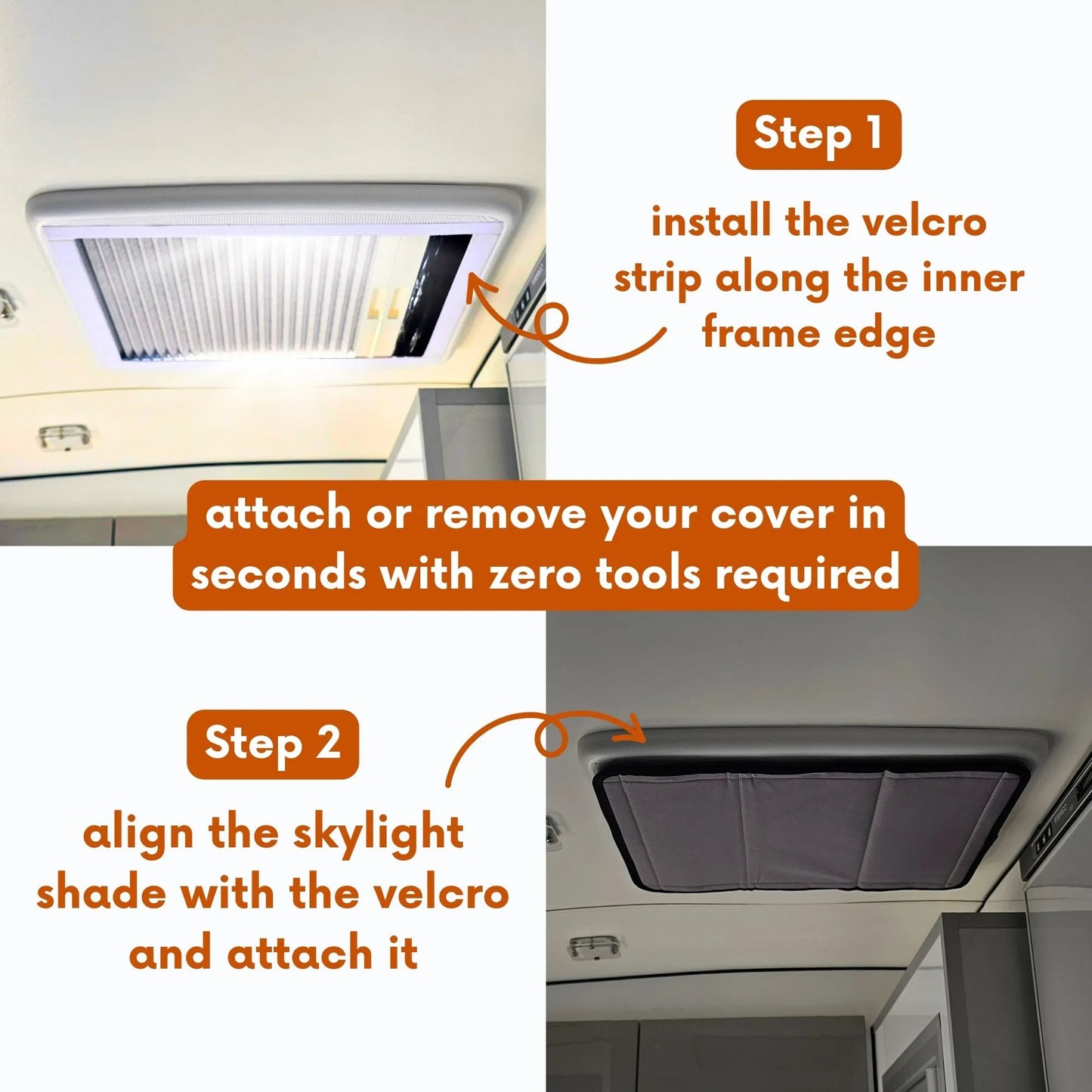 Step 1

install the velcro strip along the inner frame edge

attach or remove your cover in seconds with zero tools required

Step 2

align the skylight shade with the velcro and attach it