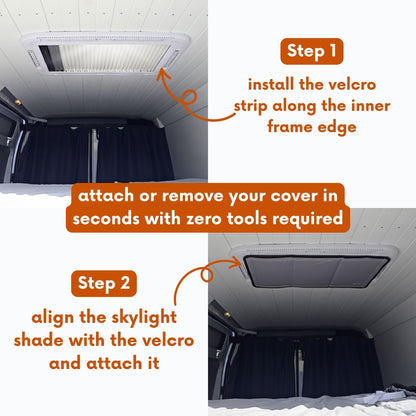 Step 1

install the velcro strip along the inner frame edge

attach or remove your cover in seconds with zero tools required

Step 2

align the skylight shade with the velcro and attach it