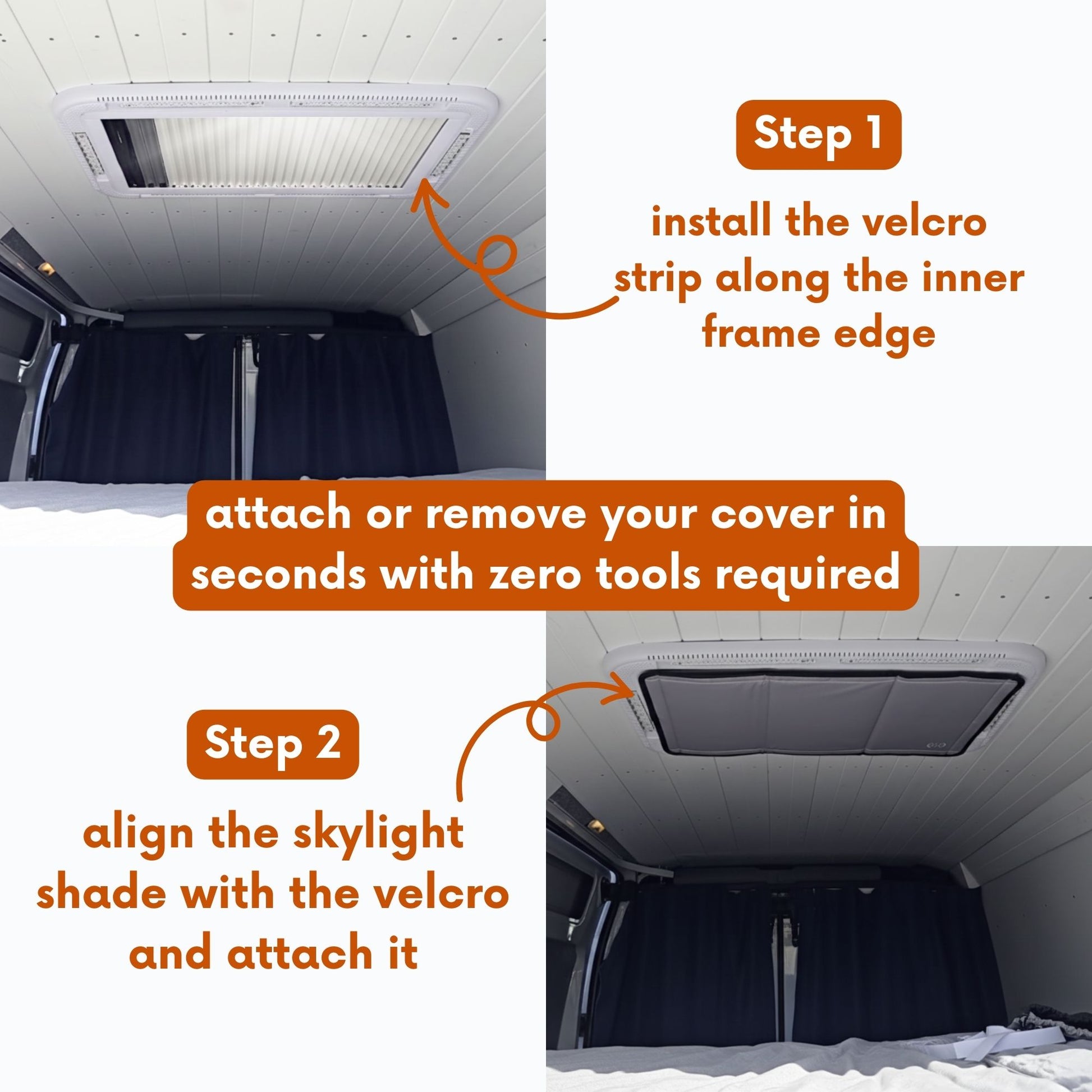 Step 1

install the velcro strip along the inner frame edge

attach or remove your cover in seconds with zero tools required

Step 2

align the skylight shade with the velcro and attach it