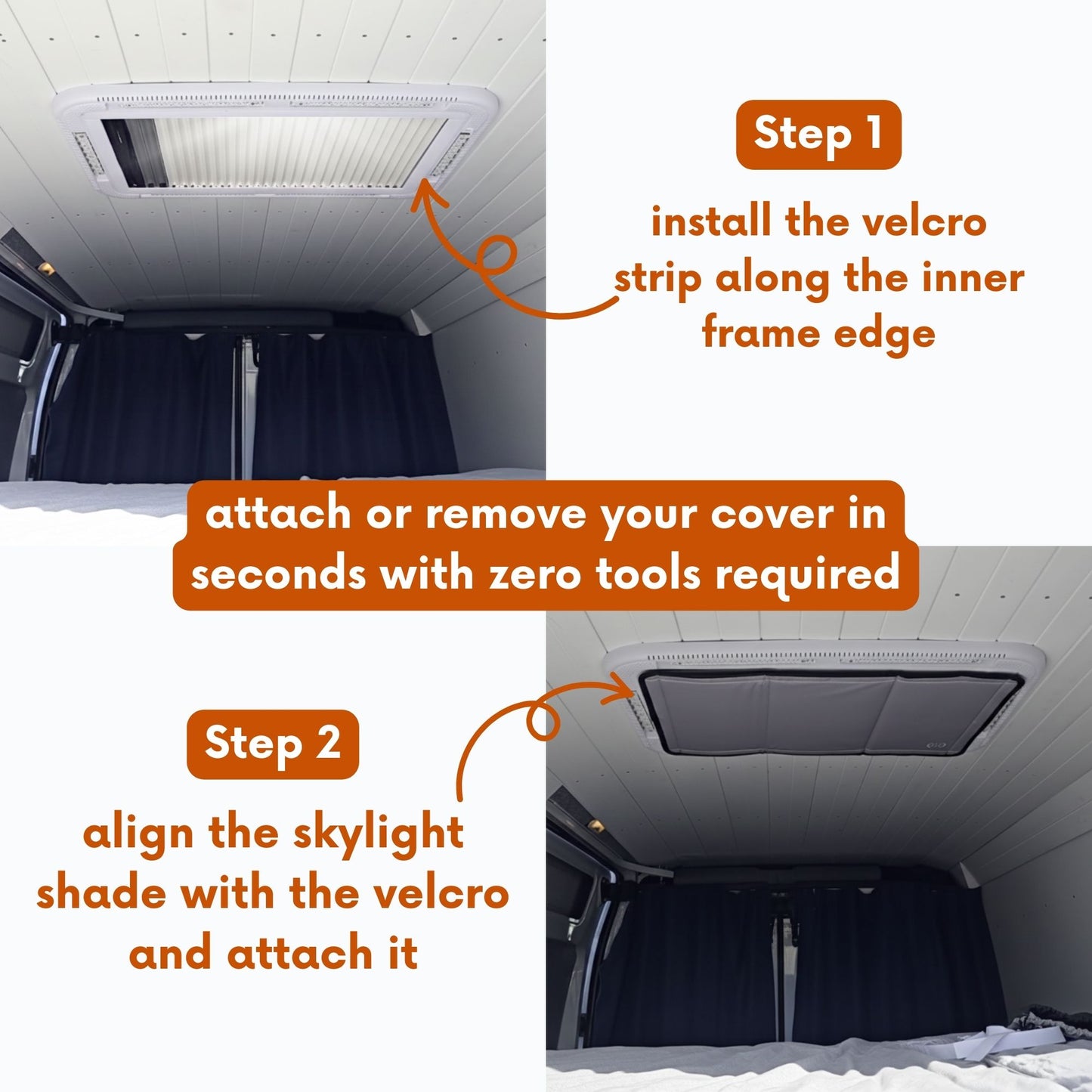 Step 1

install the velcro strip along the inner frame edge

attach or remove your cover in seconds with zero tools required

Step 2

align the skylight shade with the velcro and attach it